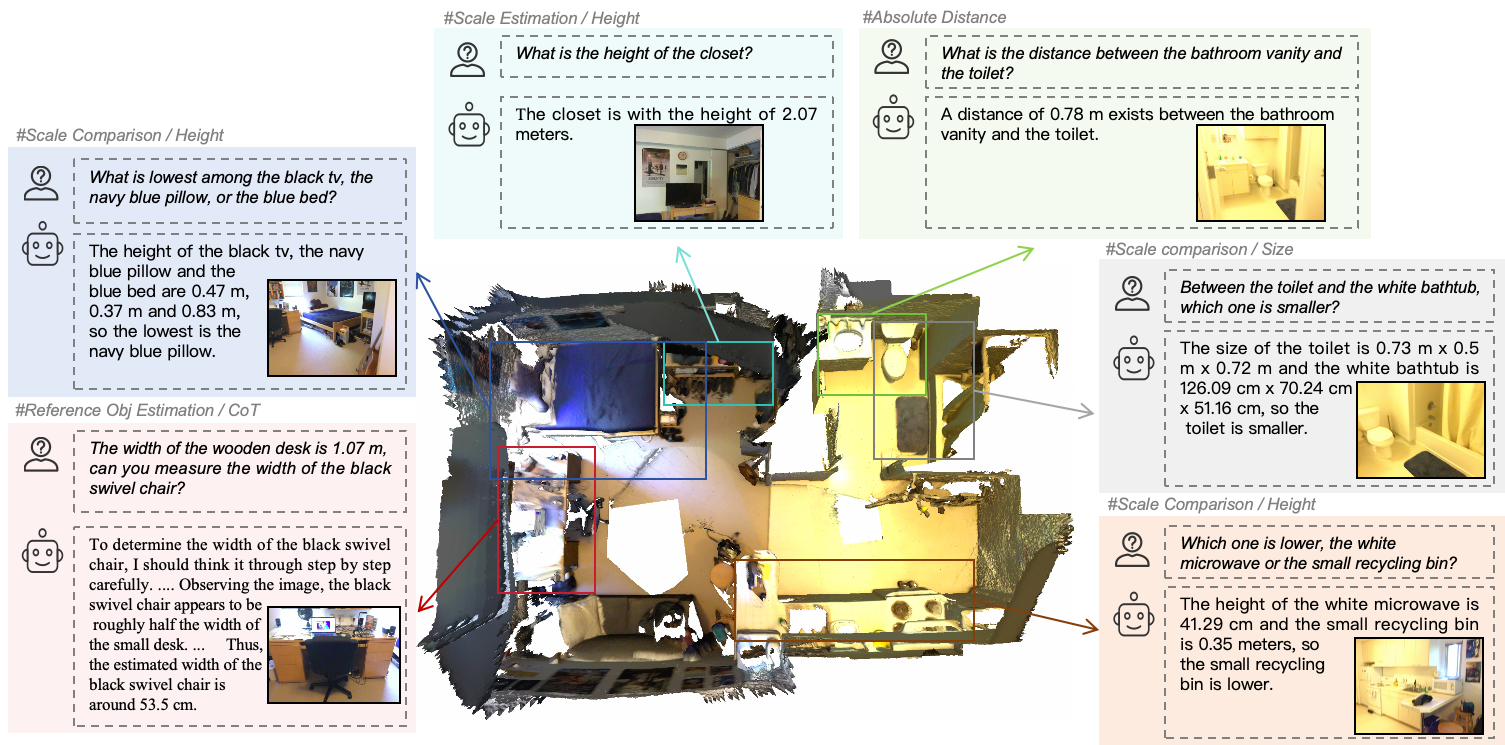 #Scale Comparison / Height

What is lowest among the black tv, the navy blue pillow, or the blue bed?

The height of the black tv, the navy blue pillow and the blue bed are 0.47 m, 0.37 m and 0.83 m, so the lowest is the navy blue pillow.

#Reference Obj Estimation / CoT

The width of the wooden desk is 1.07 m, can you measure the width of the black swivel chair?

To determine the width of the black swivel chair, I should think it through step by step carefully. .... Observing the image, the black swivel chair appears to be roughly half the width of the small desk. ... Thus, the estimated width of the black swivel chair is around 53.5 cm.

#Scale Estimation / Height

What is the height of the closet?

The closet is with the height of 2.07 meters.

#Absolute Distance

What is the distance between the bathroom vanity and the toilet?

A distance of 0.78 m exists between the bathroom vanity and the toilet.

#Scale comparison / Size

Between the toilet and the white bathtub, which one is smaller?

The size of the toilet is 0.73 m x 0.5 m x 0.72 m and the white bathtub is 126.09 cm x 70.24 cm x 51.16 cm, so the toilet is smaller.

#Scale Comparison / Height

Which one is lower, the white microwave or the small recycling bin?

The height of the white microwave is 41.29 cm and the small recycling bin is 0.35 meters, so the small recycling bin is lower.