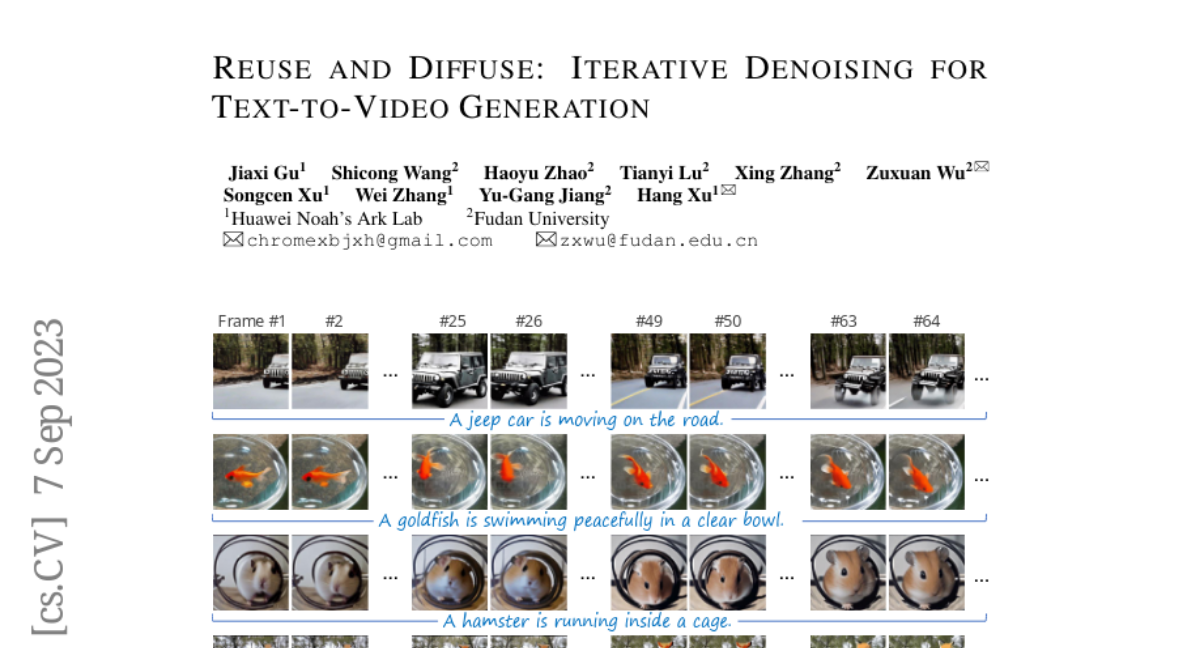 REUSE AND DIFFUSE: ITERATIVE DENOISING FOR TEXT-TO-VIDEO GENERATION

Jiaxi Gu$^1$ Shicong Wang$^2$ Haoyu Zhao$^2$ Tianyi Lu$^2$ Xing Zhang$^2$ Zuxuan Wu$^2$✉ Songcen Xu$^1$ Wei Zhang$^1$ Yu-Gang Jiang$^2$ Hang Xu$^1$✉
$^1$Huawei Noah's Ark Lab $^2$Fudan University
✉chromexbjxh@gmail.com ✉zxwu@fudan.edu.cn

[cs.CV] 7 Sep 2023

Frame #1 #2 #25 #26 #49 #50 #63 #64

... ... ... ...
A jeep car is moving on the road.

... ... ... ...
A goldfish is swimming peacefully in a clear bowl.

... ... ... ...
A hamster is running inside a cage.